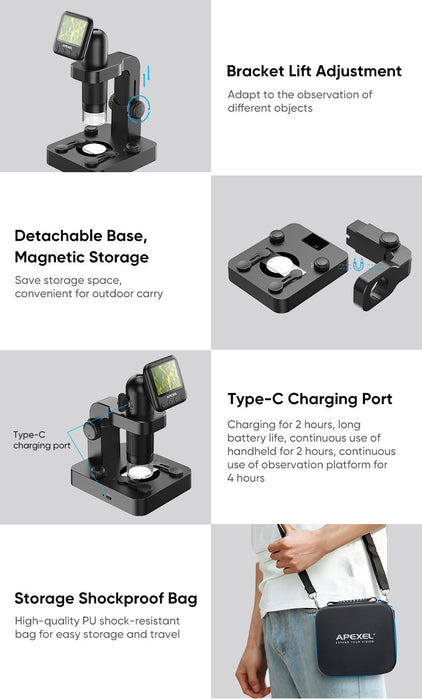 APEXEL

Bracket Lift Adjustment

Adapt to the observation of different objects

Detachable Base, Magnetic Storage

Save storage space, convenient for outdoor carry

APEXEL

Type-C charging port

Type-C Charging Port

Charging for 2 hours, long battery life, continuous use of handheld for 2 hours, continuous use of observation platform for 4 hours

Storage Shockproof Bag

High-quality PU shock-resistant bag for easy storage and travel

APEXEL
EXPAND YOUR VISION